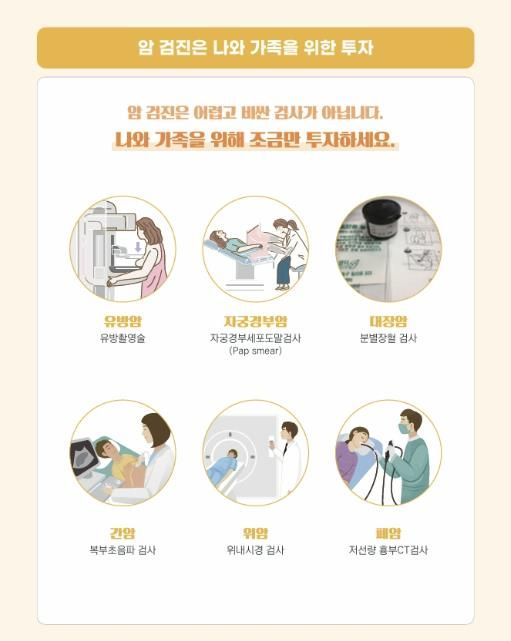 암 검진은 나와 가족을 위한 투자

암 검진은 어렵고 비싼 검사가 아닙니다.
나와 가족을 위해 조금만 투자하세요.

유방암
유방촬영술

자궁경부암
자궁경부세포도말검사
(Pap smear)

대장암
분별잠혈 검사

간암
복부초음파 검사

위암
위내시경 검사

폐암
저선량 흉부CT검사